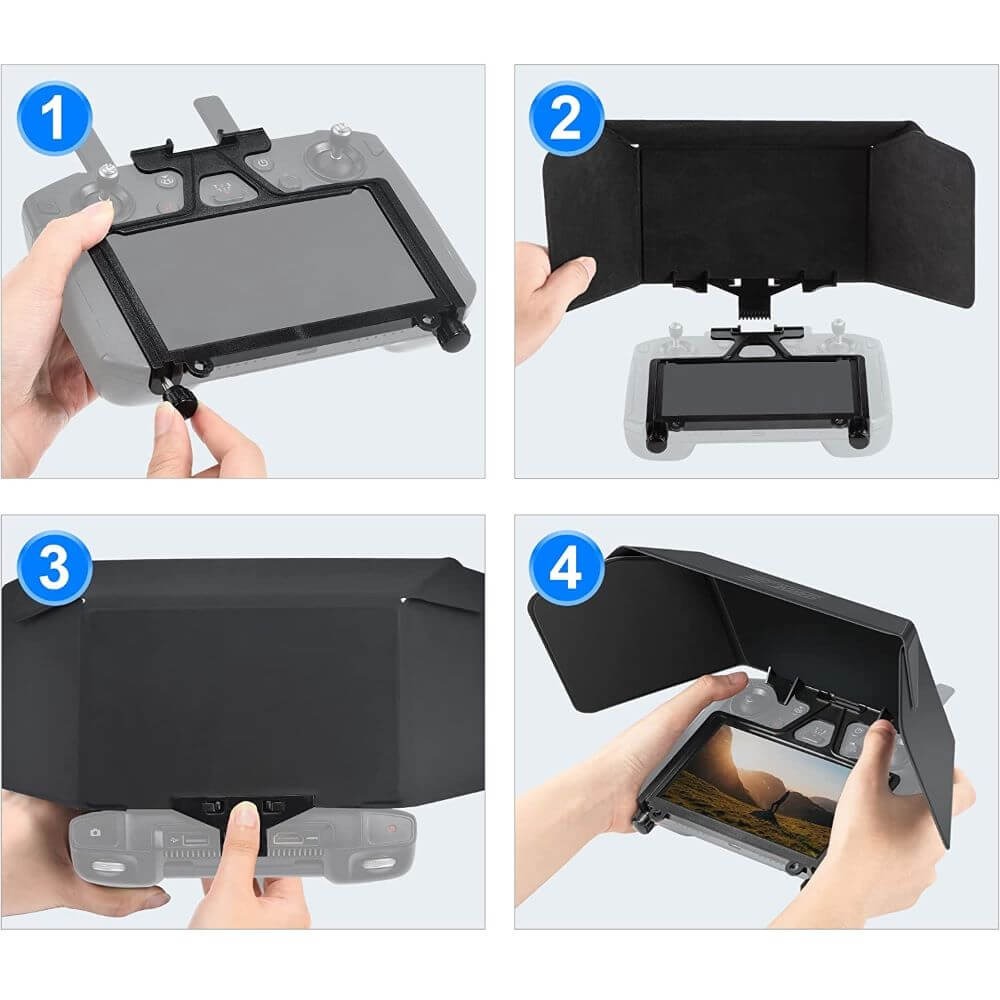 1

2

3

4