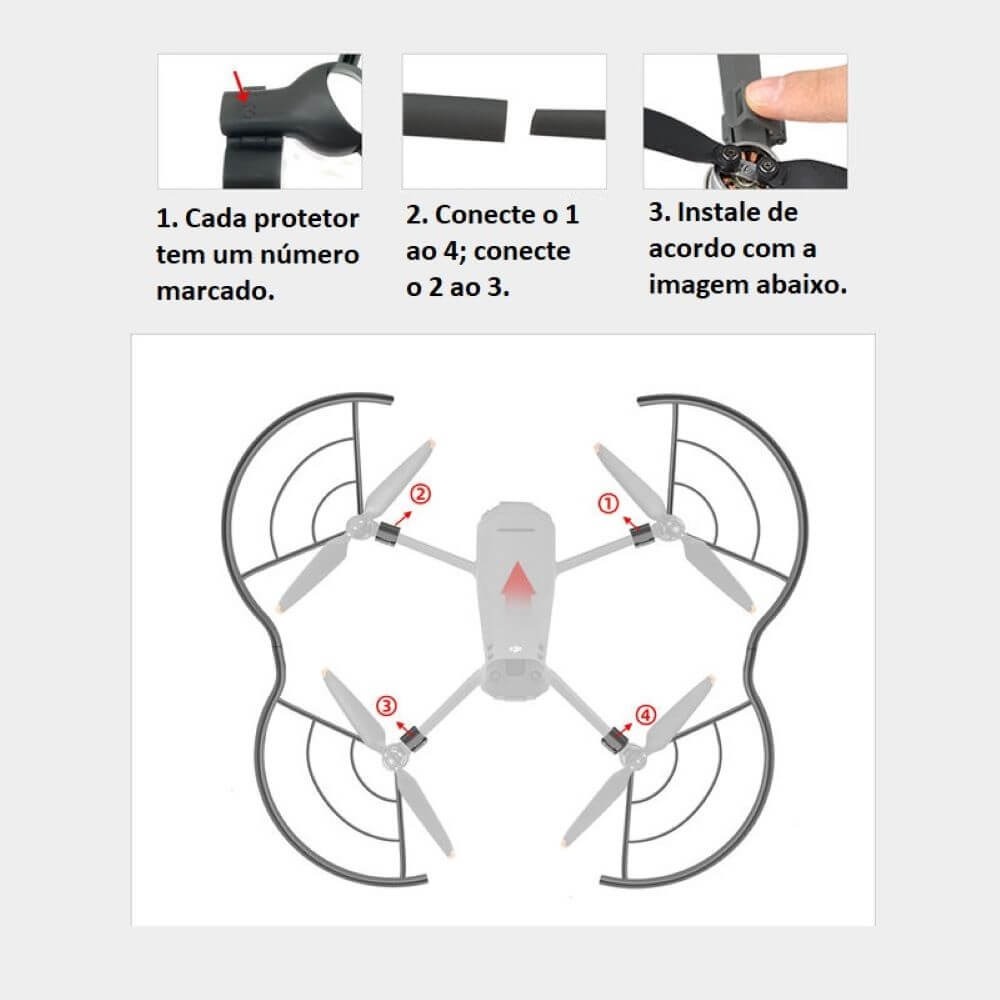 1. Cada protetor tem um número marcado.

2. Conecte o 1 ao 4; conecte o 2 ao 3.

3. Instale de acordo com a imagem abaixo.

②

①

③

④