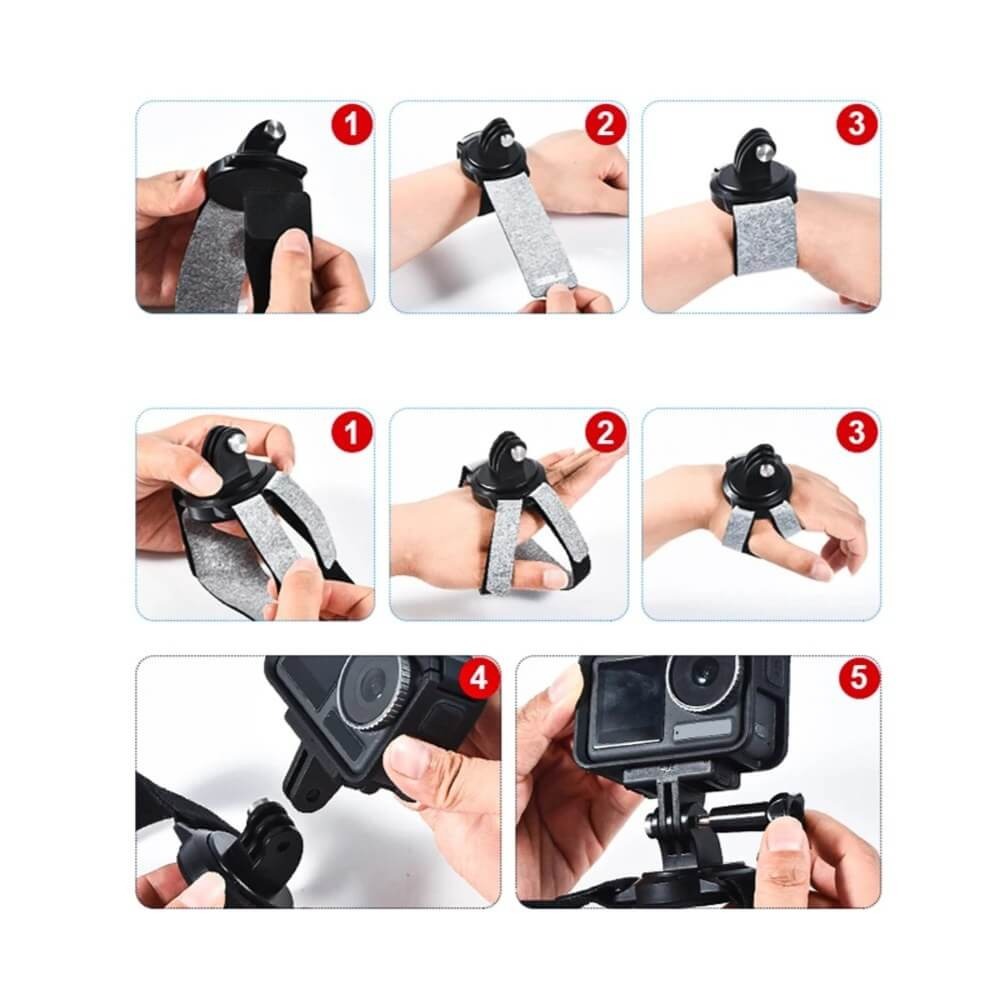 1
2
3
1
2
3
4
5